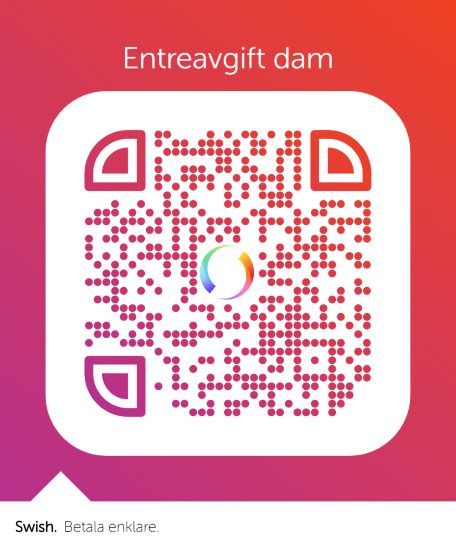 Entreavgift dam

Swish. Betala enklare.